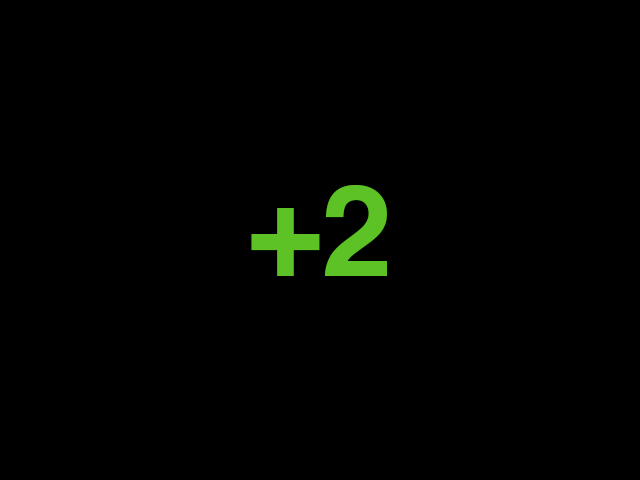 +2